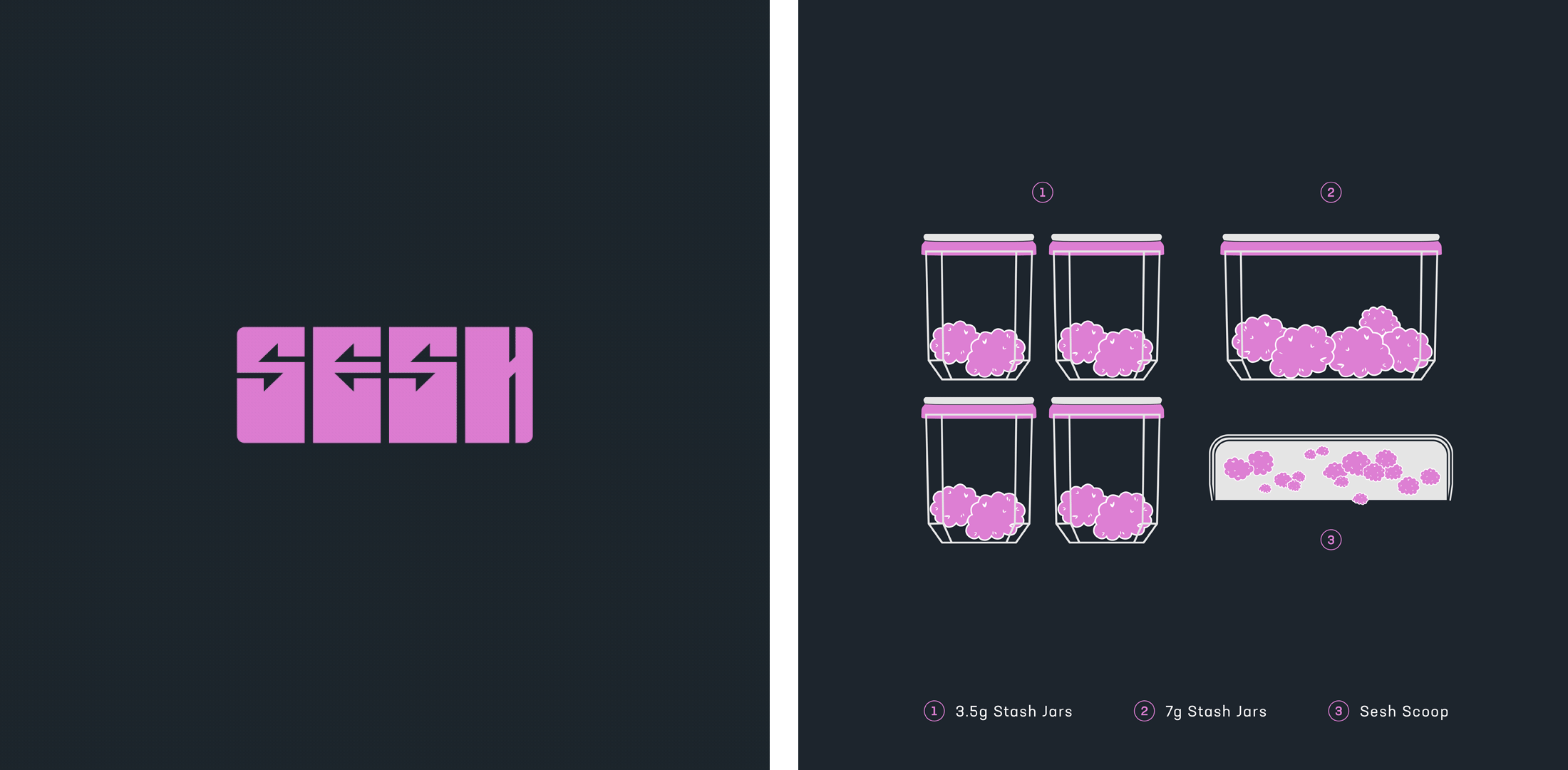 SESH

1

2

3

1 3.5g Stash Jars

2 7g Stash Jars

3 Sesh Scoop